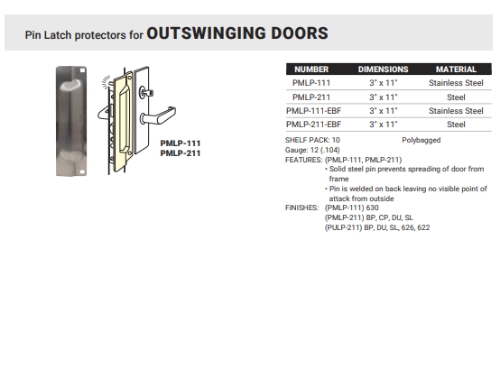 Pin Latch protectors for OUTSWINGING DOORS

PMLP-111
PMLP-211

| NUMBER | DIMENSIONS | MATERIAL |
|---|---|---|
| PMLP-111 | 3" x 11" | Stainless Steel |
| PMLP-211 | 3" x 11" | Steel |
| PMLP-111-EBF | 3" x 11" | Stainless Steel |
| PMLP-211-EBF | 3" x 11" | Steel |

SHELF PACK: 10 Polybagged
Gauge: 12 (.104)
FEATURES: (PMLP-111, PMLP-211)
• Solid steel pin prevents spreading of door from frame
• Pin is welded on back leaving no visible point of attack from outside
FINISHES: (PMLP-111) 630
(PMLP-211) BP, CP, DU, SL
(PULP-211) BP, DU, SL, 626, 622